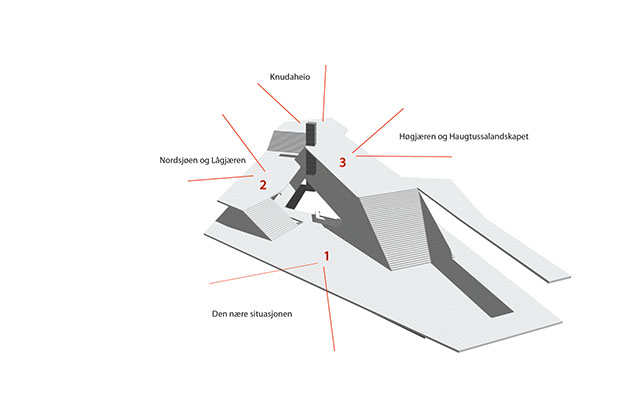 Knudaheio

Høgjæren og Haugtussalandskapet

3

Nordsjøen og Lågjæren

2

1

Den nære situasjonen